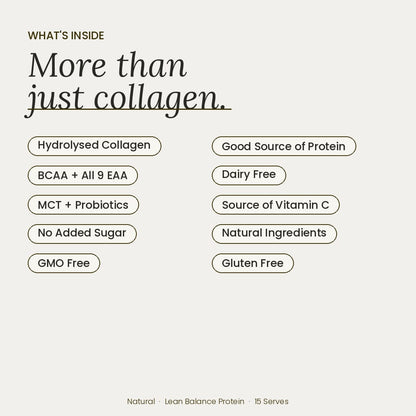 WHAT'S INSIDE

More than just collagen.

Hydrolysed Collagen

BCAA + All 9 EAA

MCT + Probiotics

No Added Sugar

GMO Free

Good Source of Protein

Dairy Free

Source of Vitamin C

Natural Ingredients

Gluten Free

Natural · Lean Balance Protein · 15 Serves